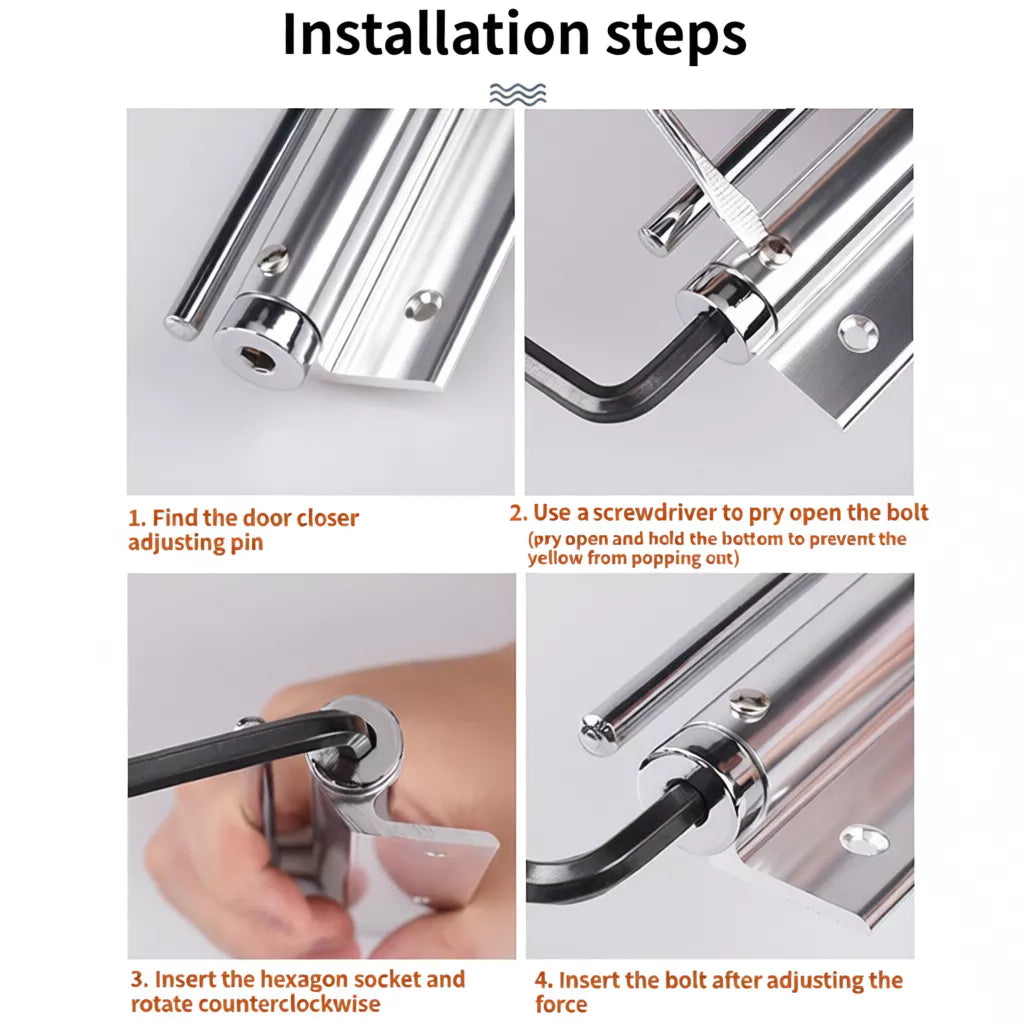 Installation steps

1. Find the door closer adjusting pin

2. Use a screwdriver to pry open the bolt
(pry open and hold the bottom to prevent the yellow from popping out)

3. Insert the hexagon socket and rotate counterclockwise

4. Insert the bolt after adjusting the force