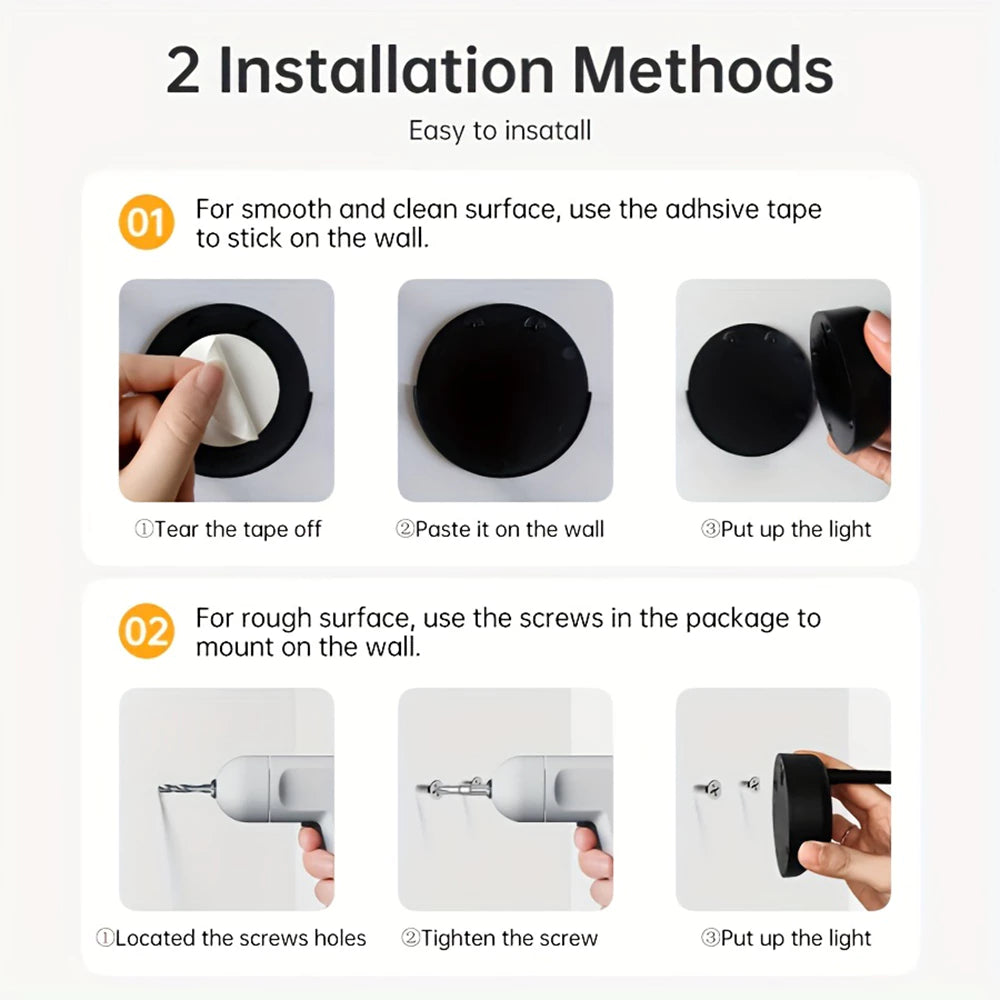 2 Installation Methods

Easy to insatall

01 For smooth and clean surface, use the adhsive tape to stick on the wall.

①Tear the tape off

②Paste it on the wall

③Put up the light

02 For rough surface, use the screws in the package to mount on the wall.

①Located the screws holes

②Tighten the screw

③Put up the light