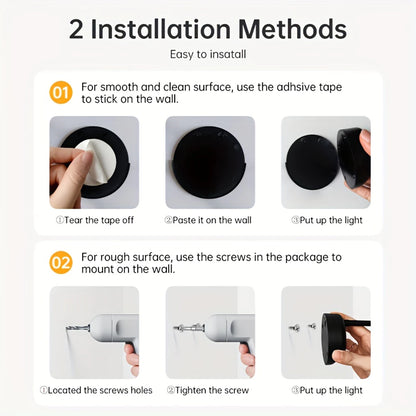 2 Installation Methods

Easy to insatall

01 For smooth and clean surface, use the adhsive tape to stick on the wall.

①Tear the tape off

②Paste it on the wall

③Put up the light

02 For rough surface, use the screws in the package to mount on the wall.

①Located the screws holes

②Tighten the screw

③Put up the light